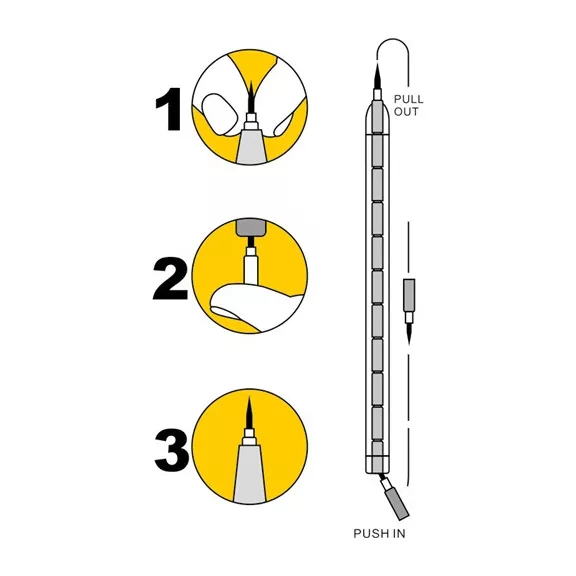 1

2

3

PULL OUT

PUSH IN