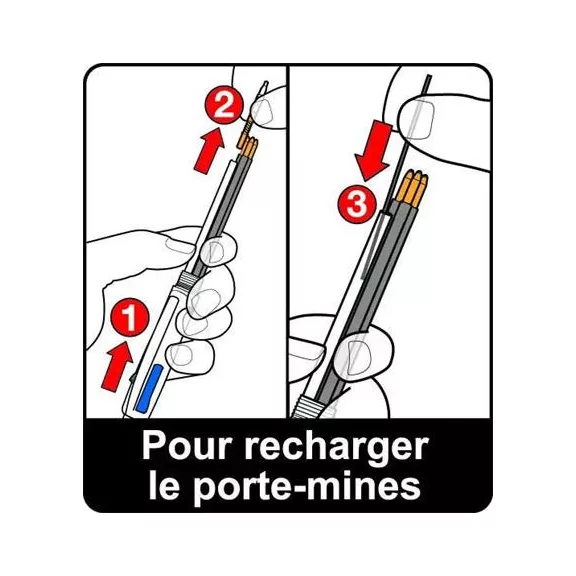 2

1

3

Pour recharger le porte-mines